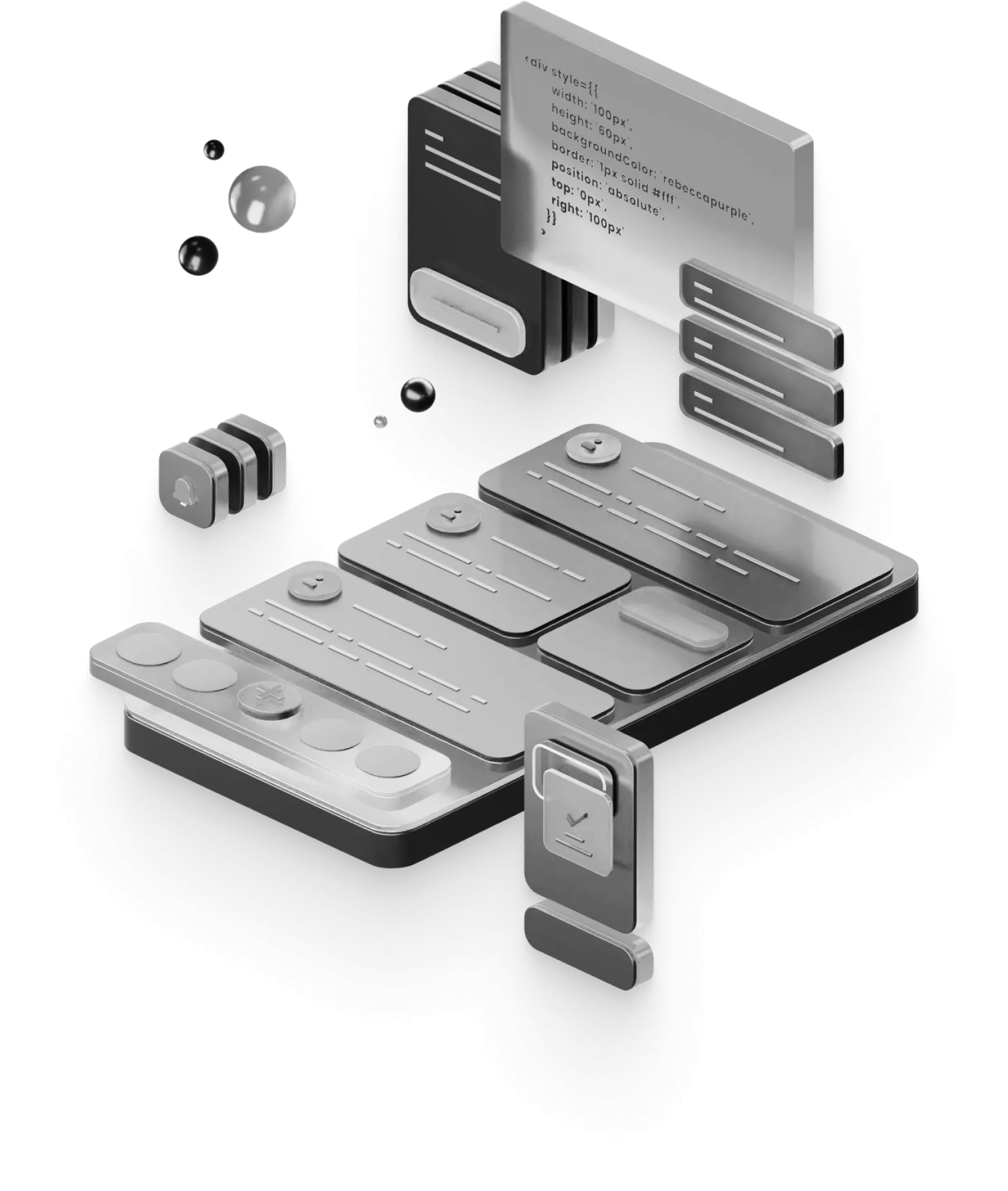 <div style={{
width: '100px',
height: '60px',
backgroundColor: 'rebeccapurple',
border: '1px solid #fff',
position: 'absolute',
top: '0px',
right: '100px'
}}
>